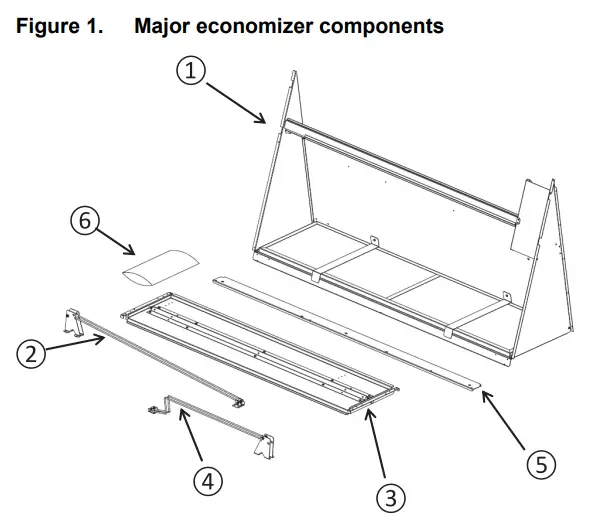 Figure 1. Major economizer components

1

6

2

4

3

5