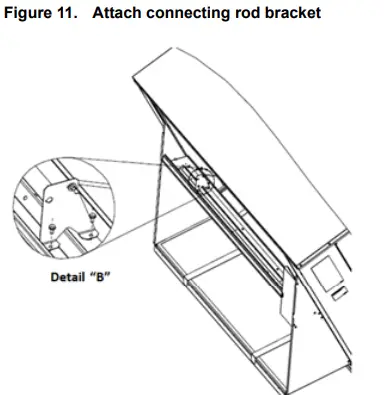 Figure 11. Attach connecting rod bracket

Detail “B”