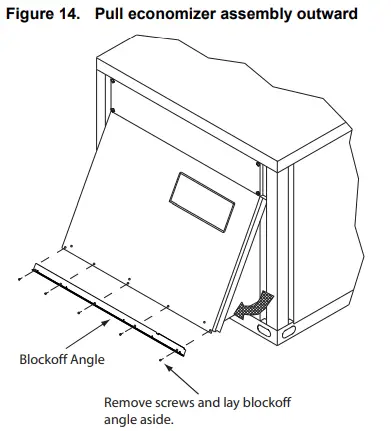 Figure 14. Pull economizer assembly outward

Blockoff Angle

Remove screws and lay blockoff angle aside.