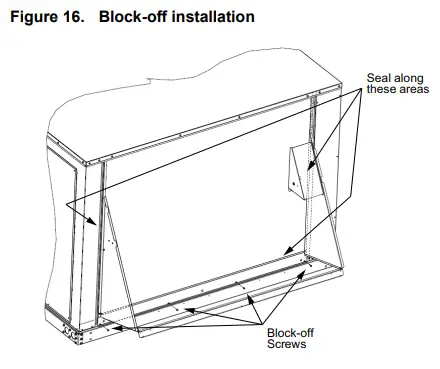 Figure 16. Block-off installation

Seal along these areas

Block-off Screws