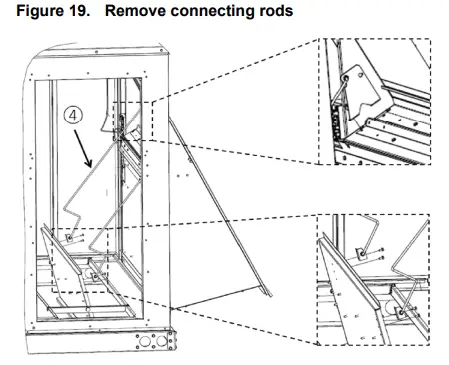 Figure 19. Remove connecting rods

④