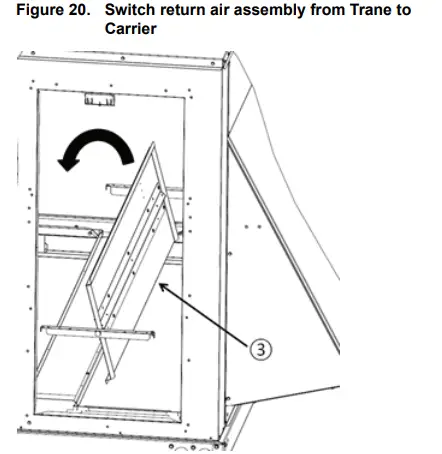 Figure 20. Switch return air assembly from Trane to Carrier

3