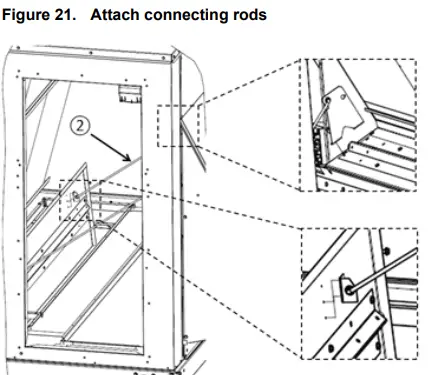 Figure 21. Attach connecting rods

2