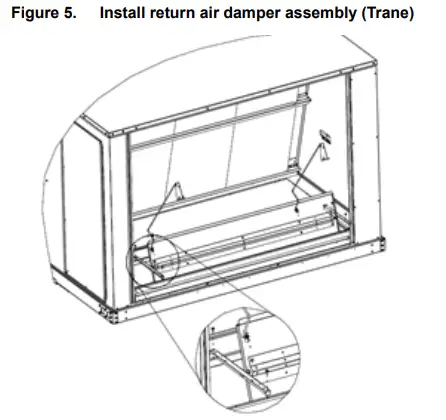 Figure 5. Install return air damper assembly (Trane)