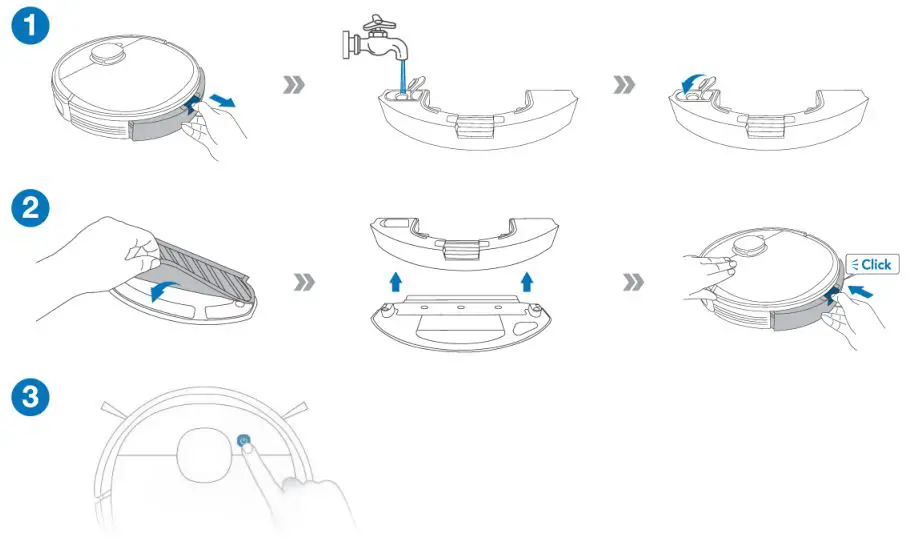 1

2

Click

3