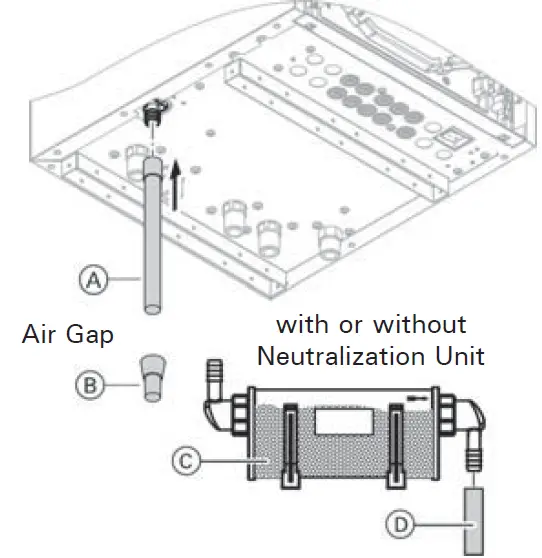 A

Air Gap

with or without Neutralization Unit

B

C

D