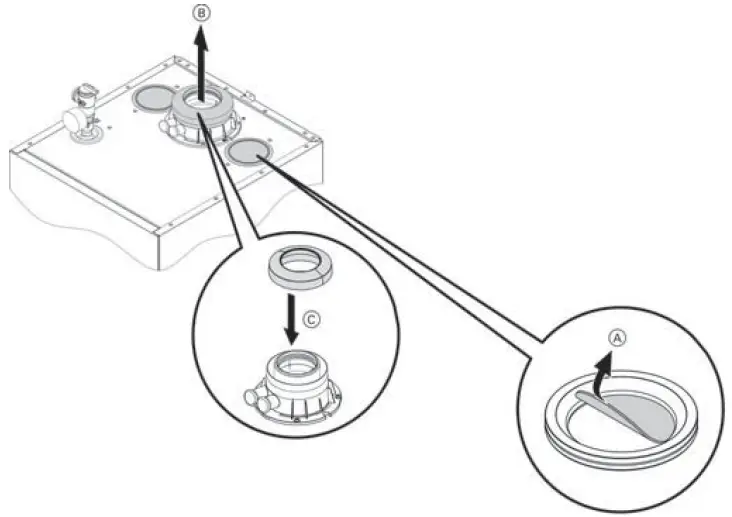 B
C
A