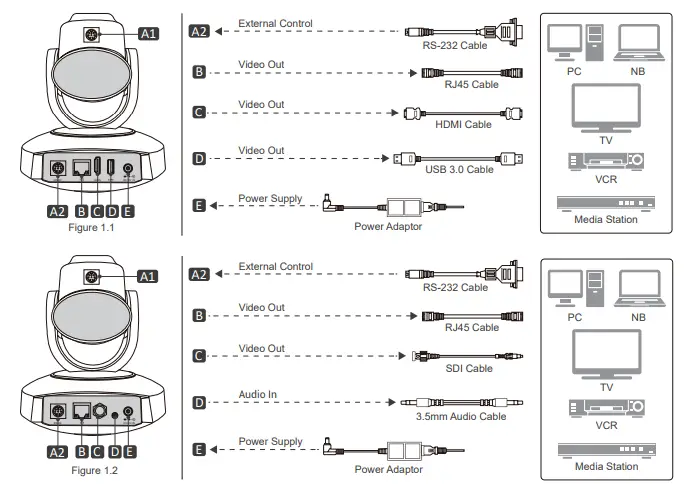 A1

A2 B C D E
Figure 1.1

A2 External Control
RS-232 Cable

B Video Out
RJ45 Cable

C Video Out
HDMI Cable

D Video Out
USB 3.0 Cable

E Power Supply
Power Adaptor

PC
NB
TV
VCR
Media Station

A1

A2 B C D E
Figure 1.2

A2 External Control
RS-232 Cable

B Video Out
RJ45 Cable

C Video Out
SDI Cable

D Audio In
3.5mm Audio Cable

E Power Supply
Power Adaptor

PC
NB
TV
VCR
Media Station