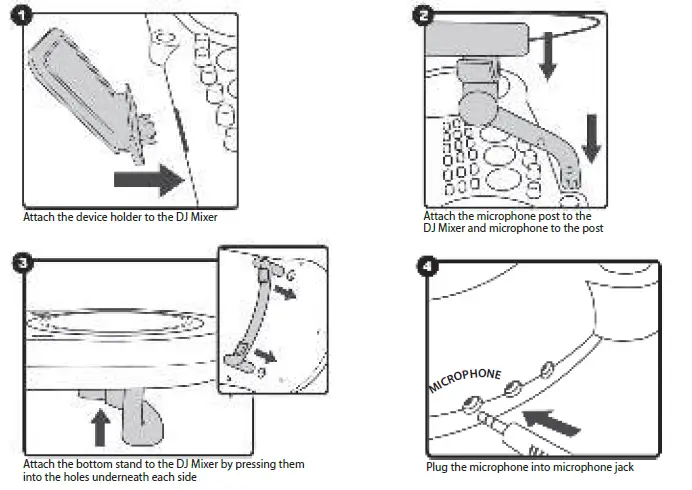 1

Attach the device holder to the DJ Mixer

2

Attach the microphone post to the DJ Mixer and microphone to the post

3

Attach the bottom stand to the DJ Mixer by pressing them into the holes underneath each side

4

MICROPHONE

Plug the microphone into microphone jack