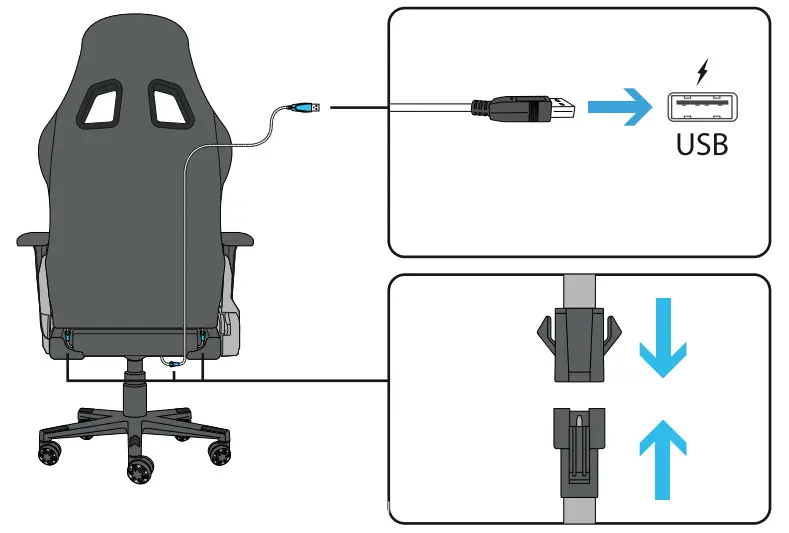 USB