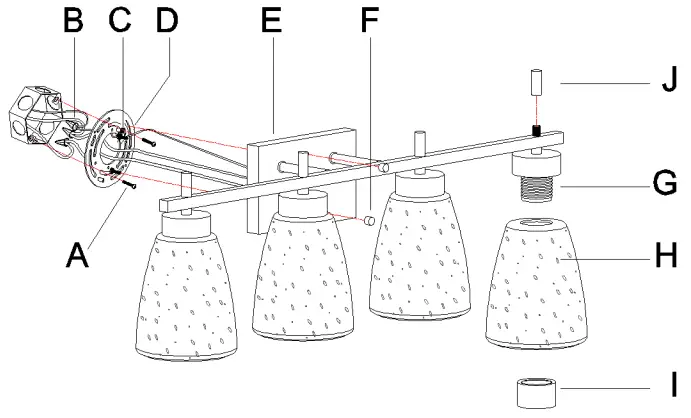 B C D E F J G A H I