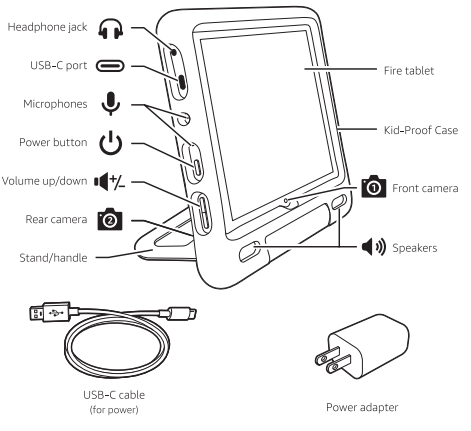 Headphone jack

USB-C port

Microphones

Power button

Volume up/down

Rear camera

Stand/handle

Fire tablet

Kid-Proof Case

Front camera

Speakers

USB-C cable
(for power)

Power adapter