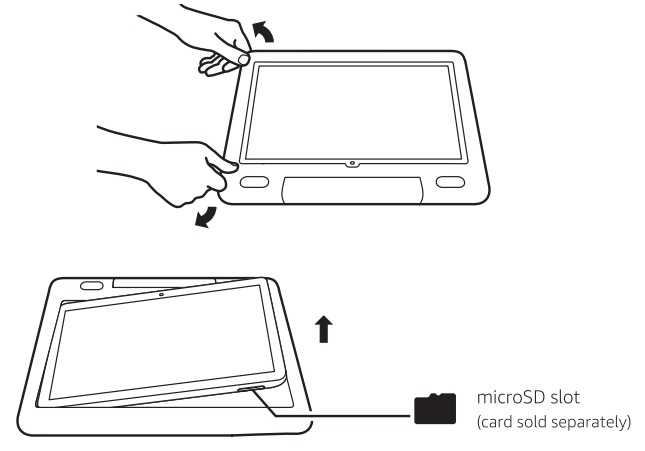 microSD slot
(card sold separately)