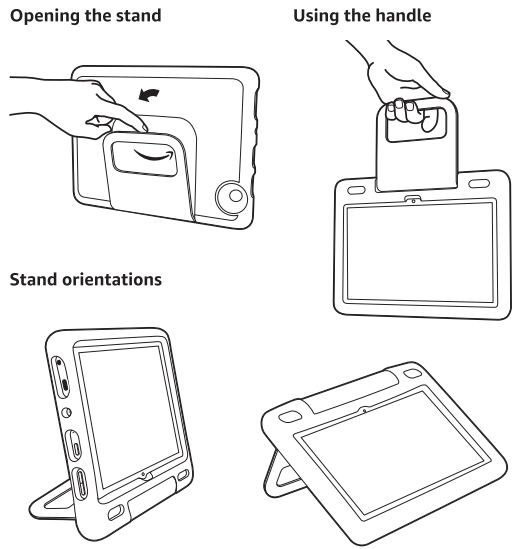 Opening the stand

Using the handle

Stand orientations