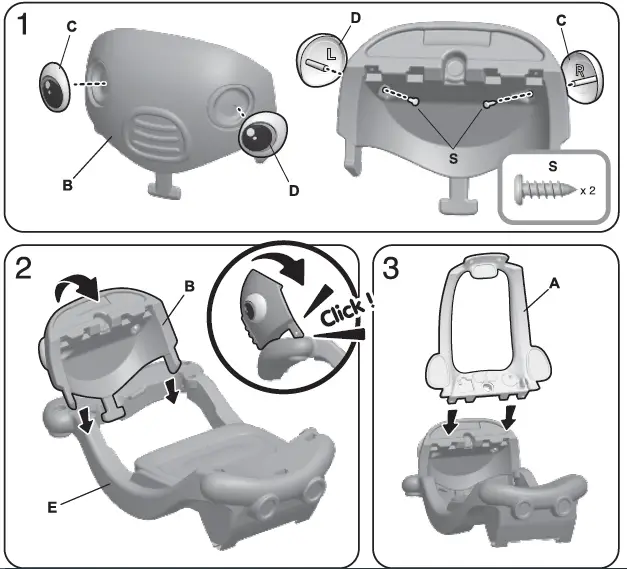 1
C
B
D
D
L
C
R
S
S
x 2

2
B
Click !
E

3
A