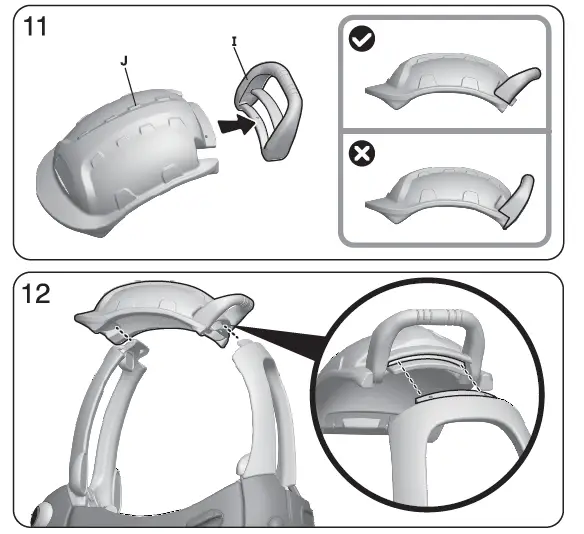 11

J

I

12