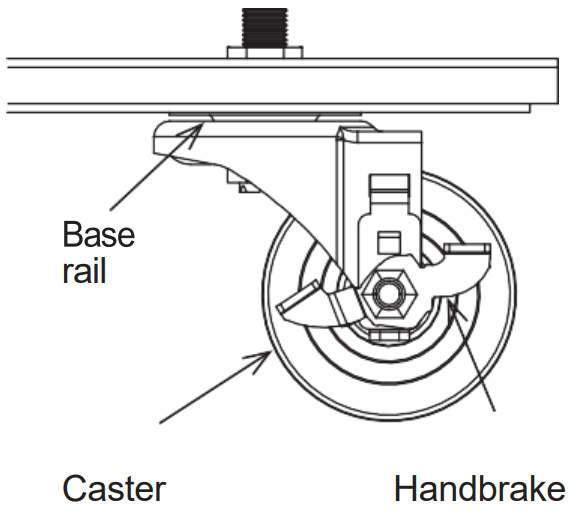 Base rail

Caster

Handbrake