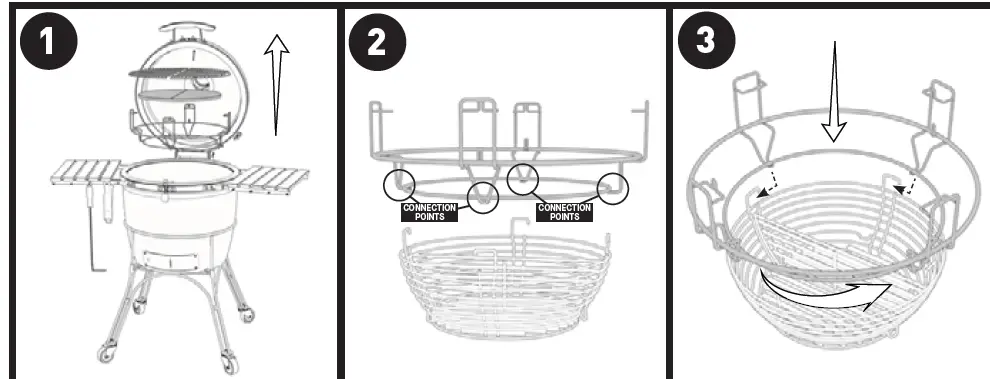 1

2

CONNECTION POINTS

CONNECTION POINTS

3