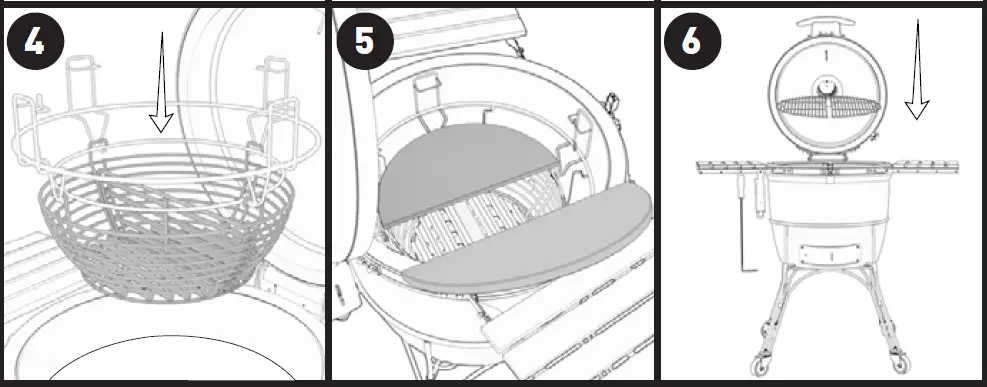 4

5

6