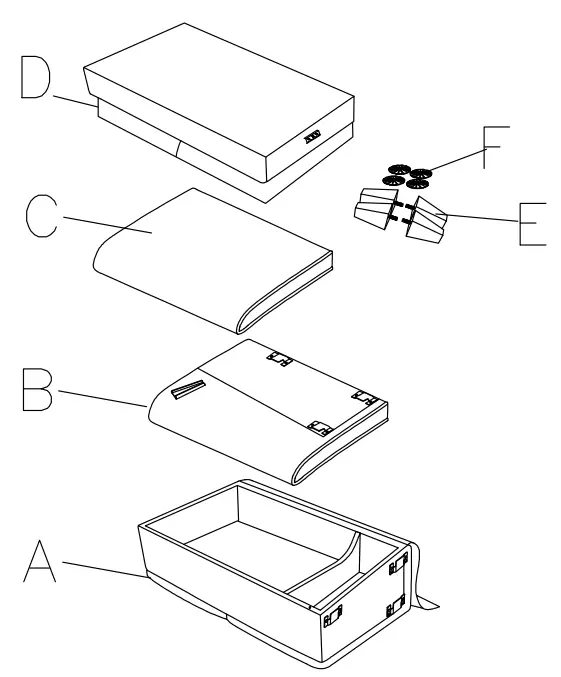 D
F
C
E
B
A