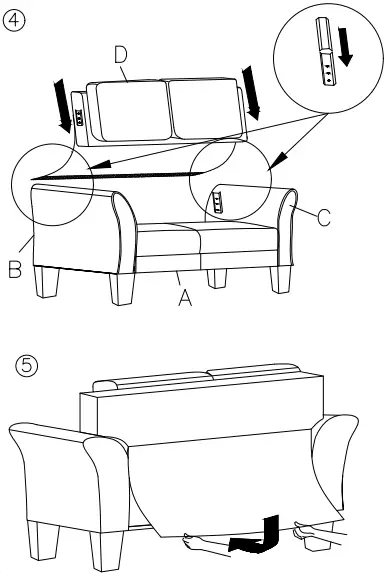 ④

D

C

B

A

⑤