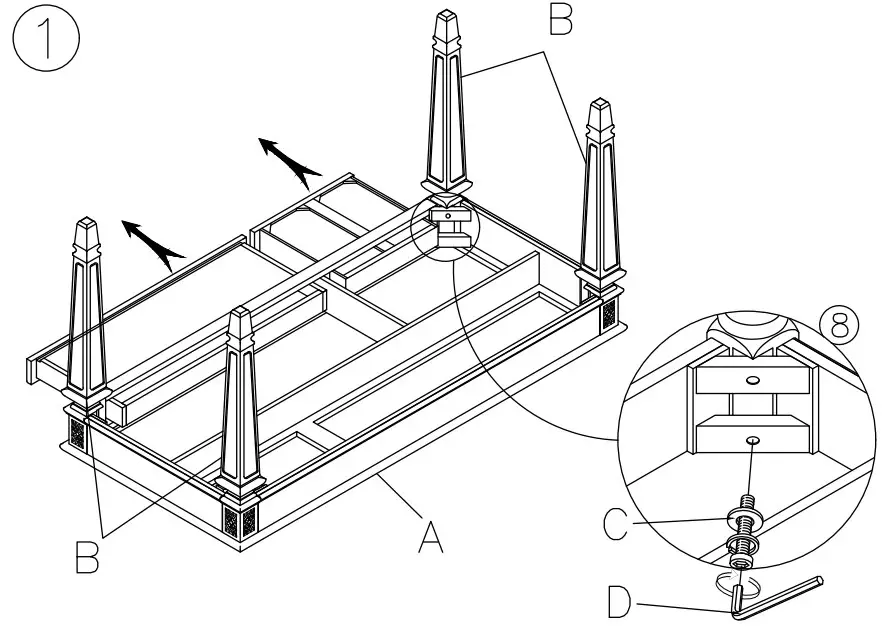 1

B

B

A

8

C

D