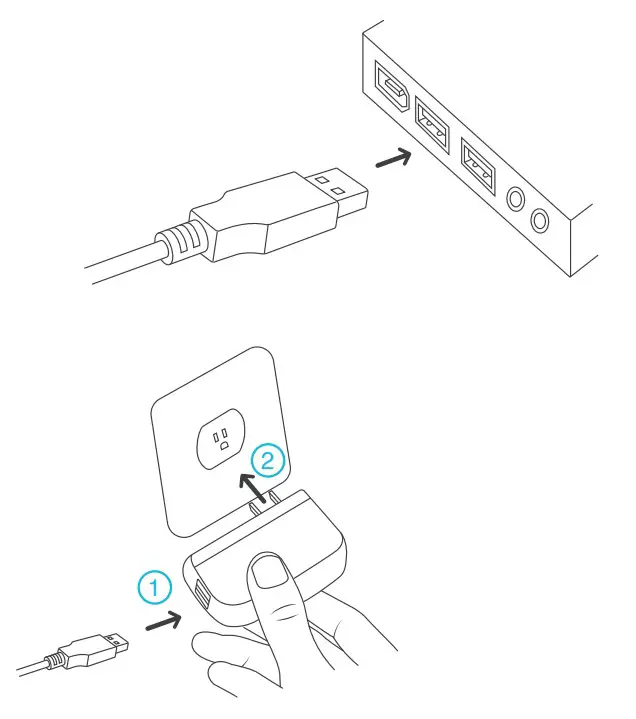 2

1