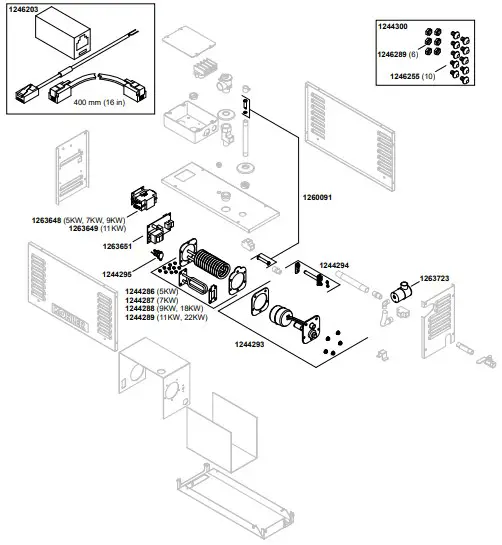 1246203

400 mm (16 in)

1244300

1246289 (6)

1246255 (10)

1260091

1263648 (5KW, 7KW, 9KW)
1263649 (11KW)

1263651

1244295

1244294

1263723

1244286 (5KW)
1244287 (7KW)
1244288 (9KW, 18KW)
1244289 (11KW, 22KW)

1244293

KOHLER