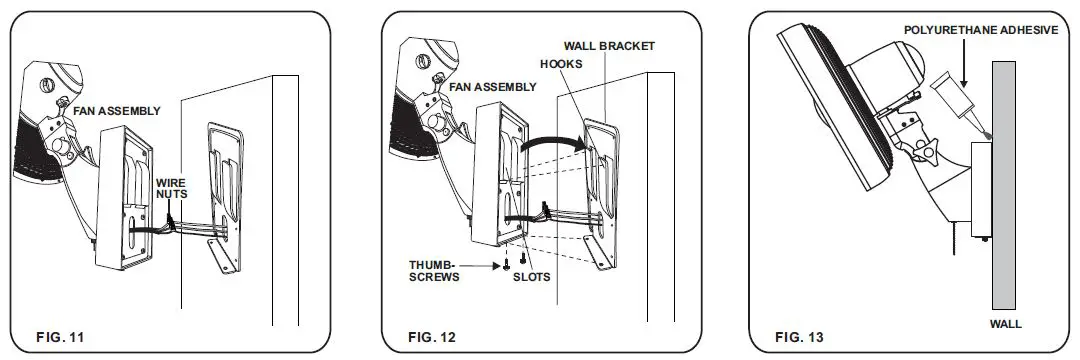 FAN ASSEMBLY

WIRE NUTS

FIG. 11

WALL BRACKET

HOOKS

FAN ASSEMBLY

THUMB-SCREWS

SLOTS

FIG. 12

POLYURETHANE ADHESIVE

WALL

FIG. 13