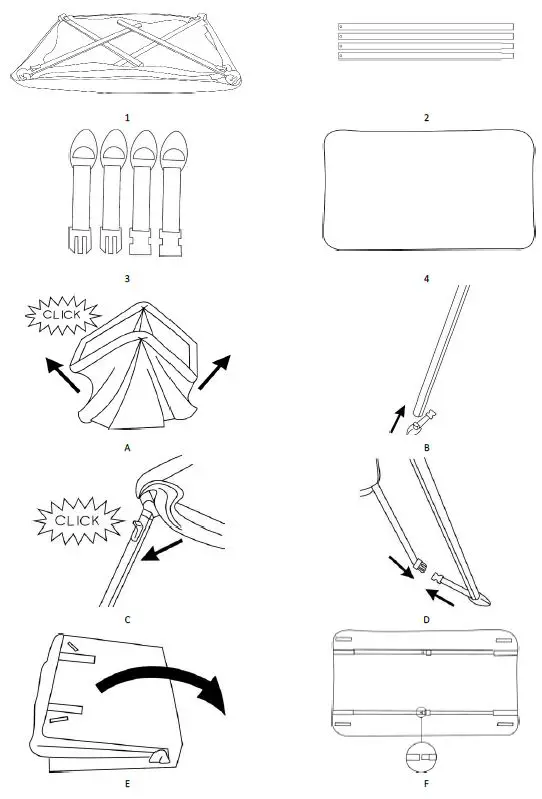 1

2

3

4

CLICK

A

B

CLICK

C

D

E

F