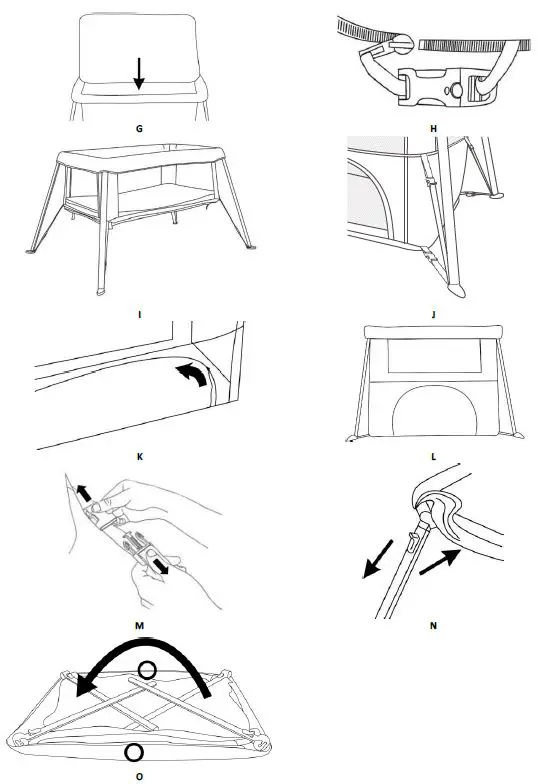 G

H

I

J

K

L

M

N

O