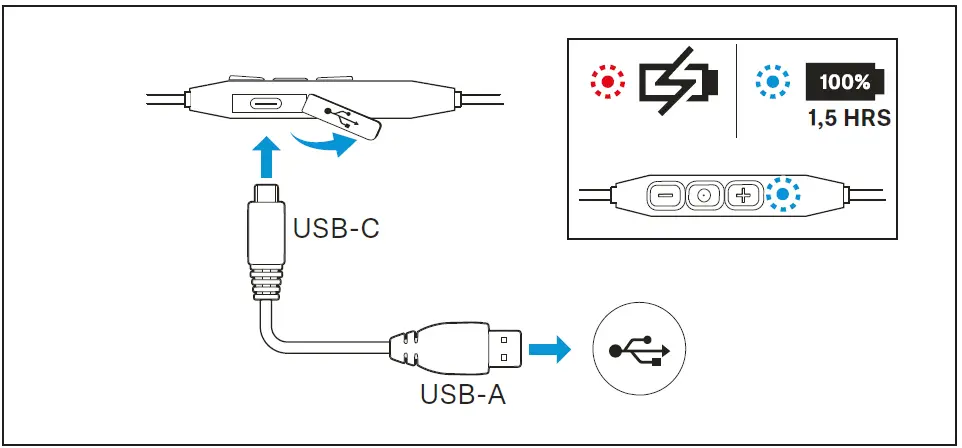 100%
1,5 HRS
USB-C
USB-A