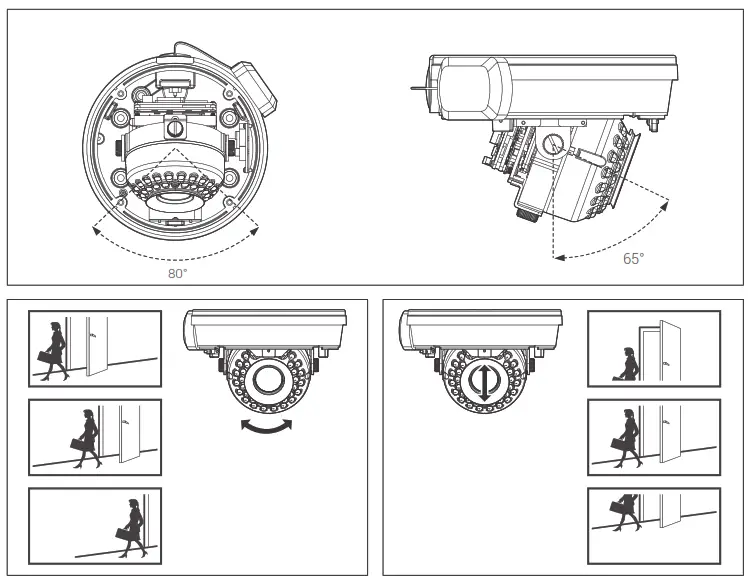 80°

65°