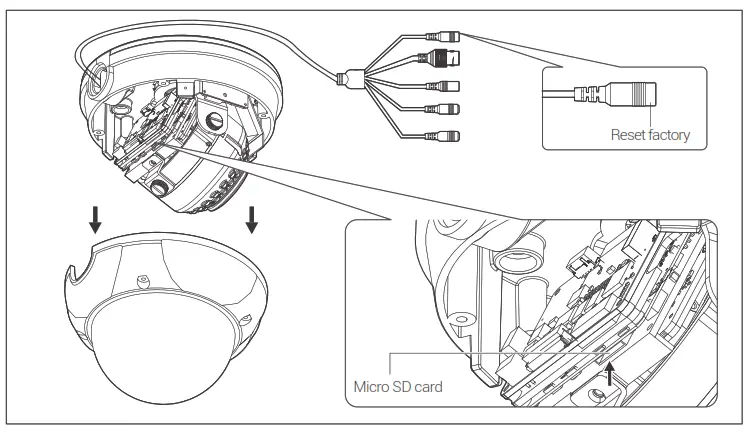 Reset factory

Micro SD card