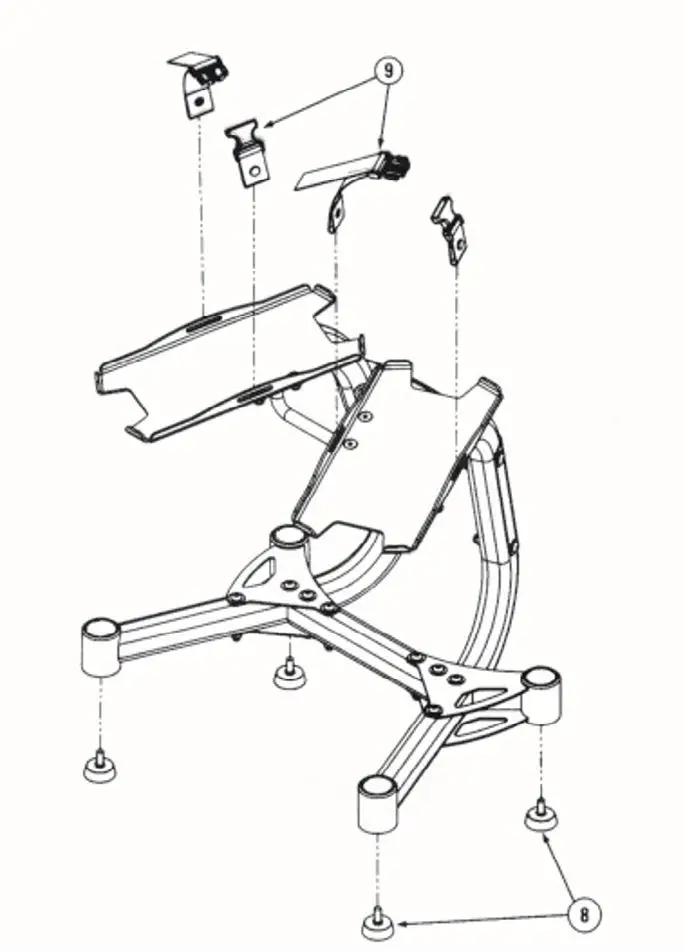 9
8