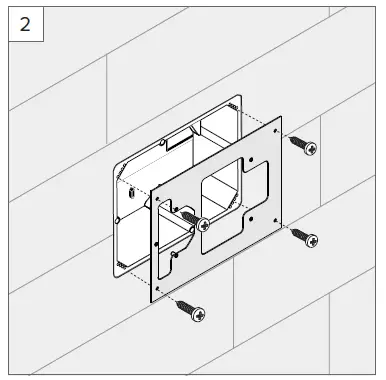 2