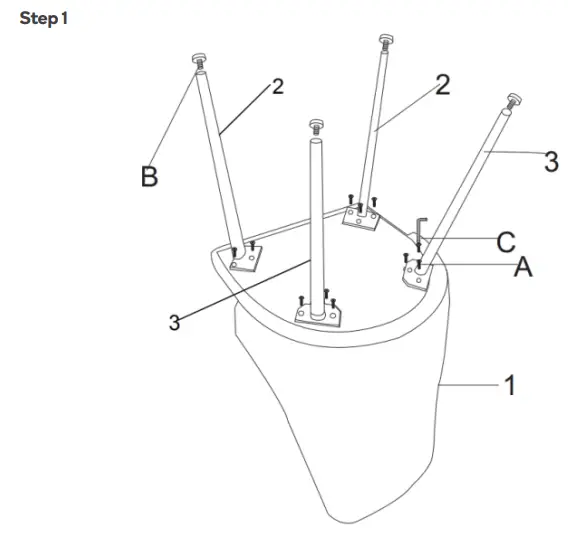 Step 1

2
2
B
3
C
A
3
1