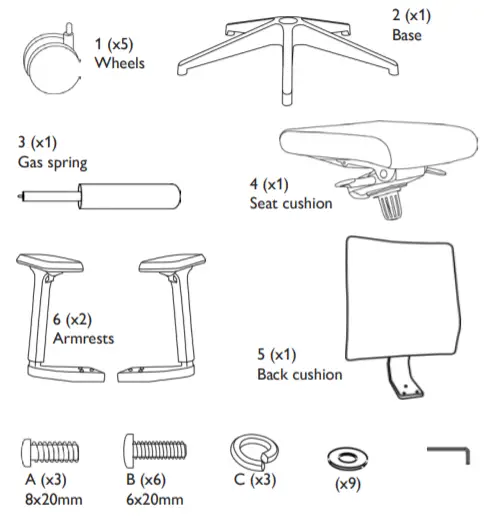 1 (x5)
Wheels

2 (x1)
Base

3 (x1)
Gas spring

4 (x1)
Seat cushion

6 (x2)
Armrests

5 (x1)
Back cushion

A (x3)
8x20mm

B (x6)
6x20mm

C (x3)

(x9)