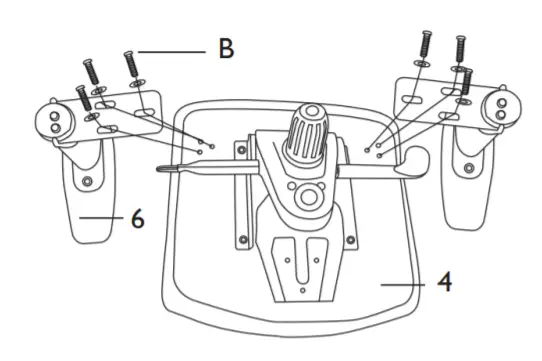 B
6
4