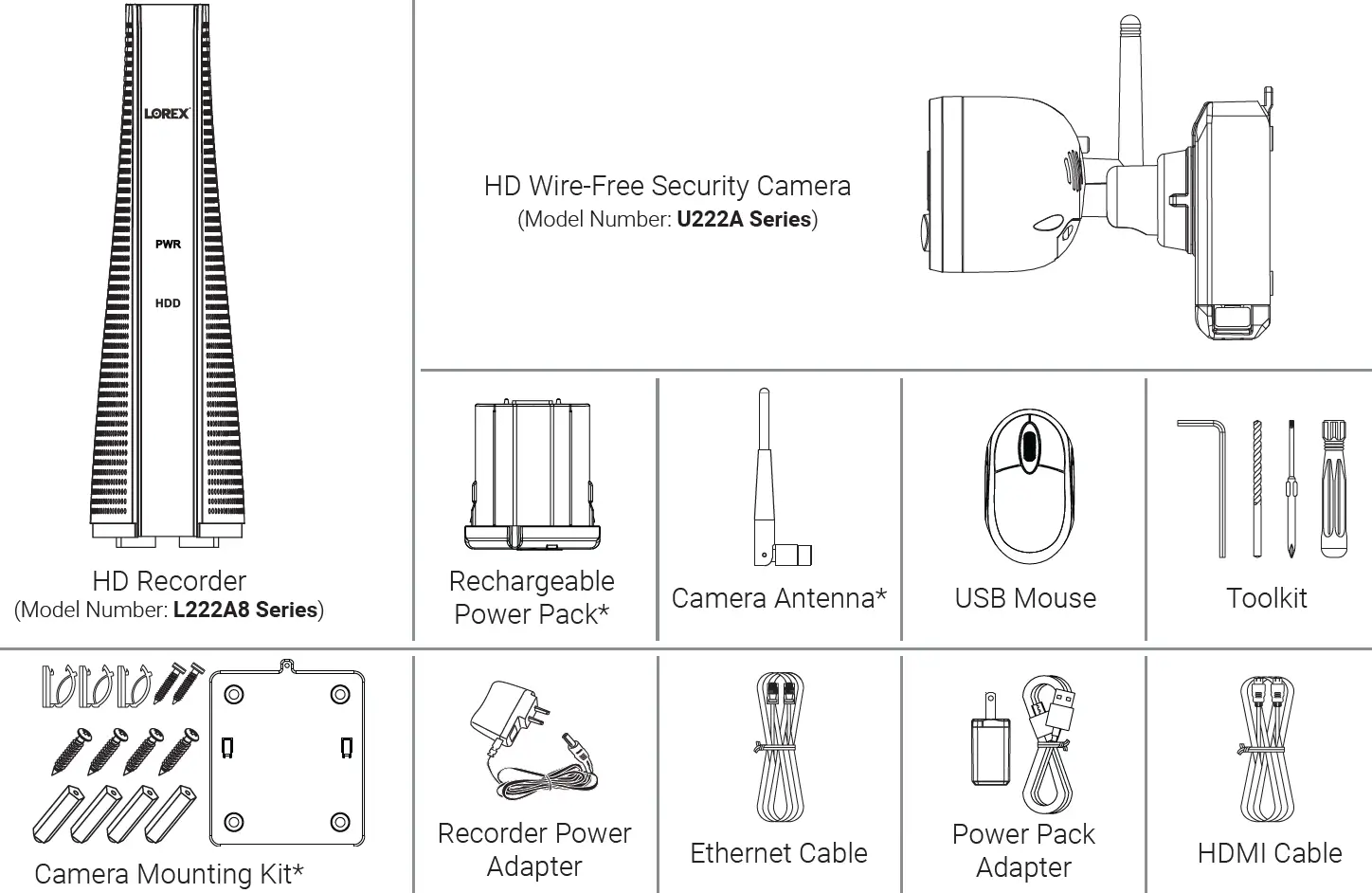 LOREX

PWR

HDD

HD Recorder
(Model Number: L222A8 Series)

HD Wire-Free Security Camera
(Model Number: U222A Series)

Rechargeable Power Pack*

Camera Antenna*

USB Mouse

Toolkit

Camera Mounting Kit*

Recorder Power Adapter

Ethernet Cable

Power Pack Adapter

HDMI Cable