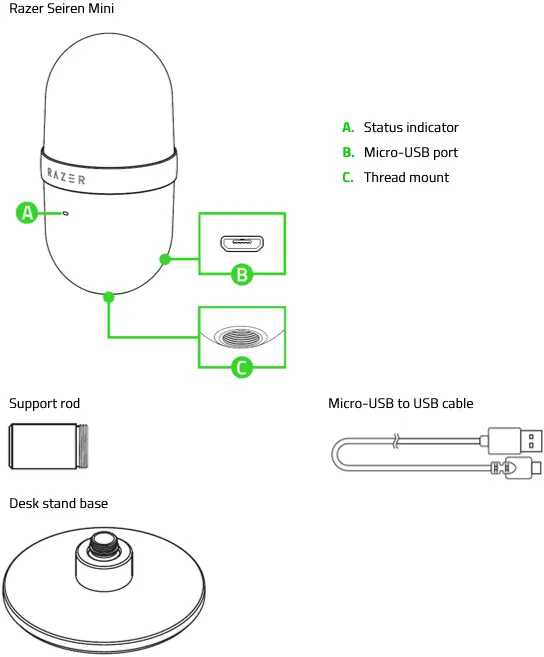 Razer Seiren Mini

RAZER

A

B

C

A. Status indicator
B. Micro-USB port
C. Thread mount

Support rod

Micro-USB to USB cable

Desk stand base