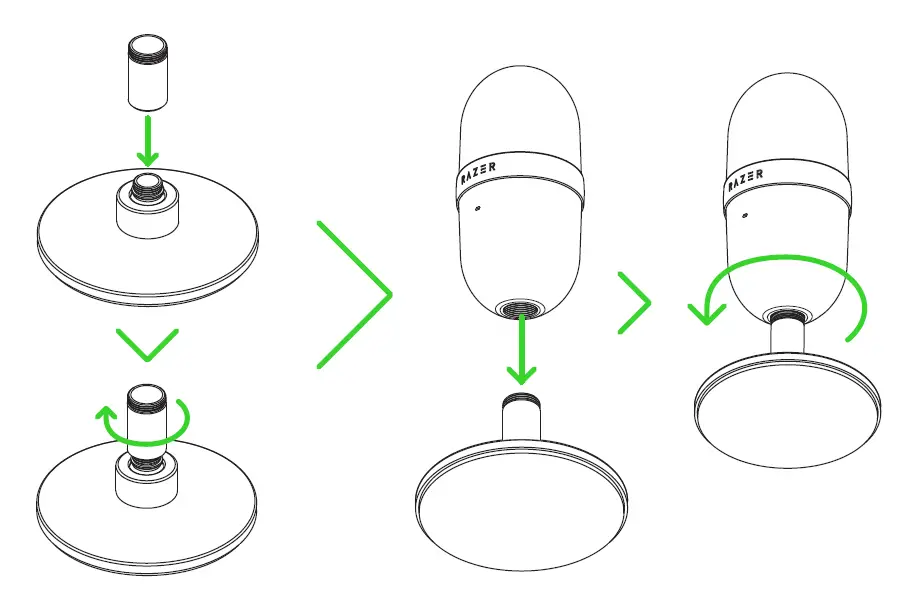 RAZER

RAZER