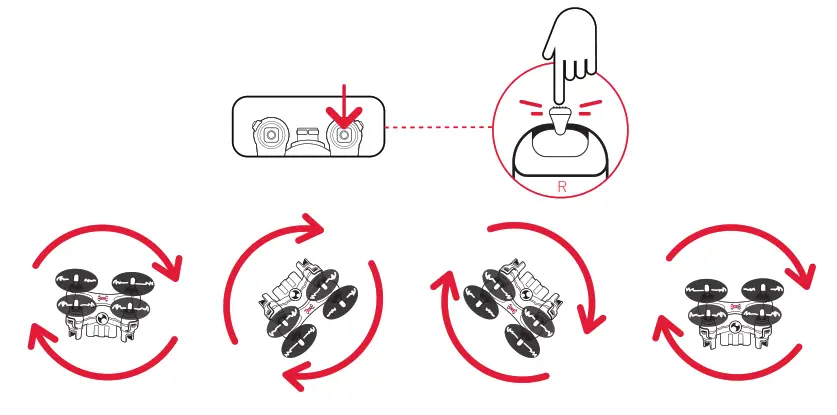 R