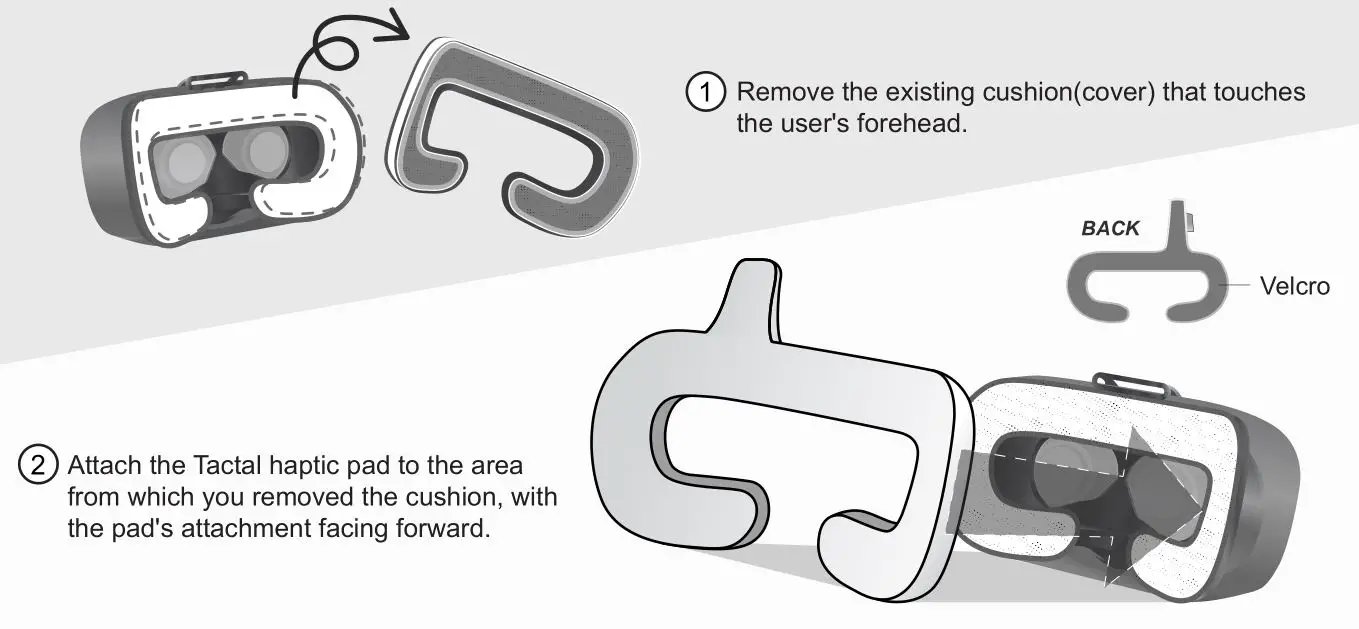 1 Remove the existing cushion(cover) that touches the user's forehead.

BACK

Velcro

2 Attach the Tactal haptic pad to the area from which you removed the cushion, with the pad's attachment facing forward.