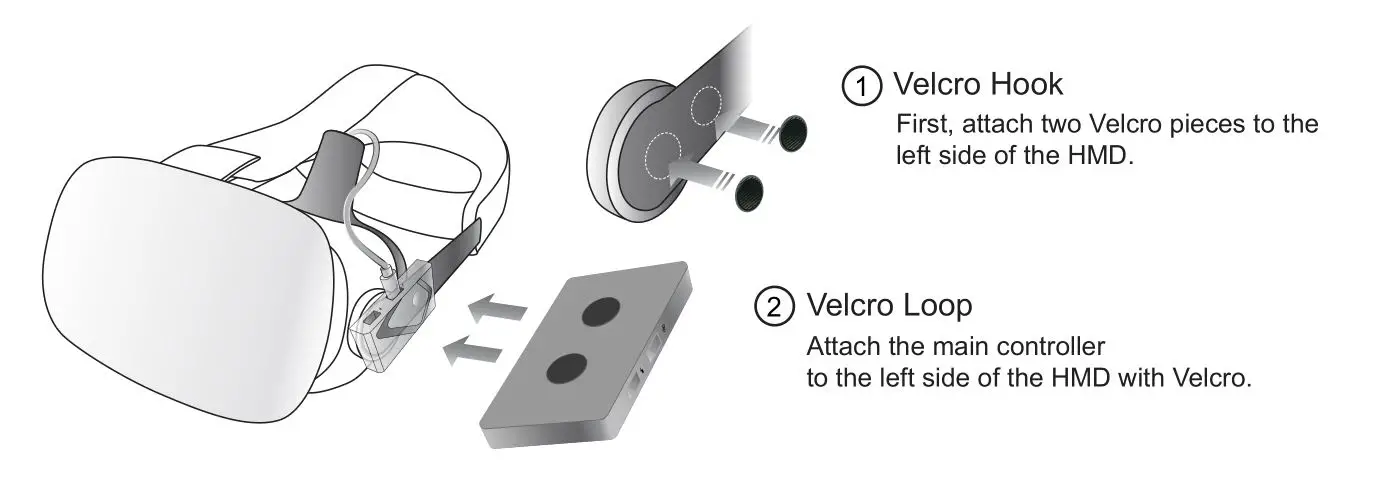 ① Velcro Hook
First, attach two Velcro pieces to the left side of the HMD.

② Velcro Loop
Attach the main controller to the left side of the HMD with Velcro.