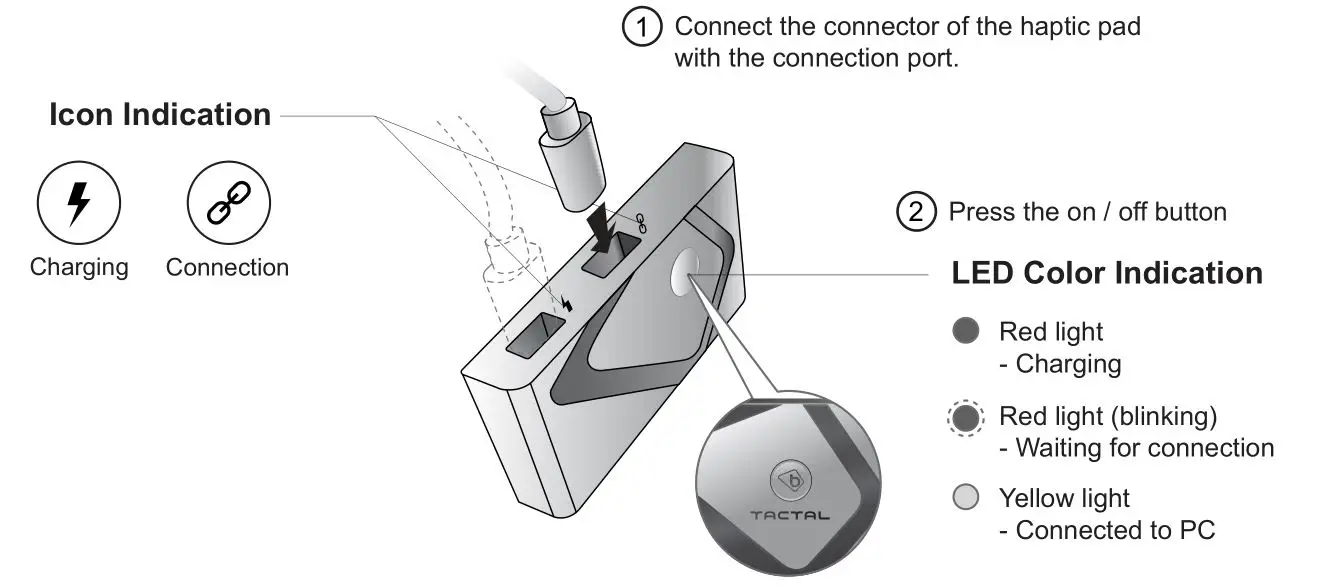 1 Connect the connector of the haptic pad with the connection port.

Icon Indication

Charging

Connection

2 Press the on / off button

LED Color Indication

Red light
- Charging

Red light (blinking)
- Waiting for connection

Yellow light
- Connected to PC

TACTAL