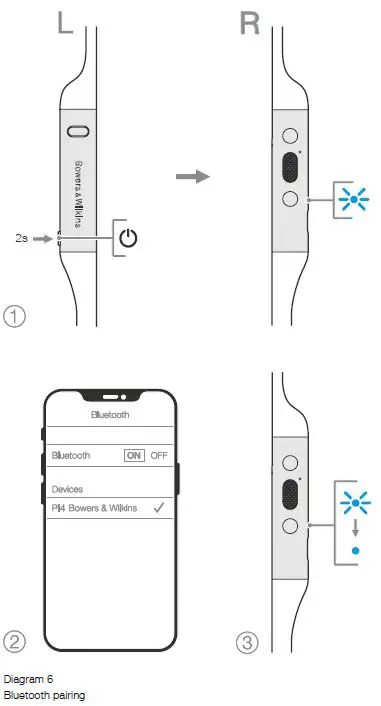 L

R

Bowers & Wilkins

2s

①

Bluetooth

Bluetooth ON OFF

Devices

PI4 Bowers & Wilkins ✓

②

③

Diagram 6
Bluetooth pairing