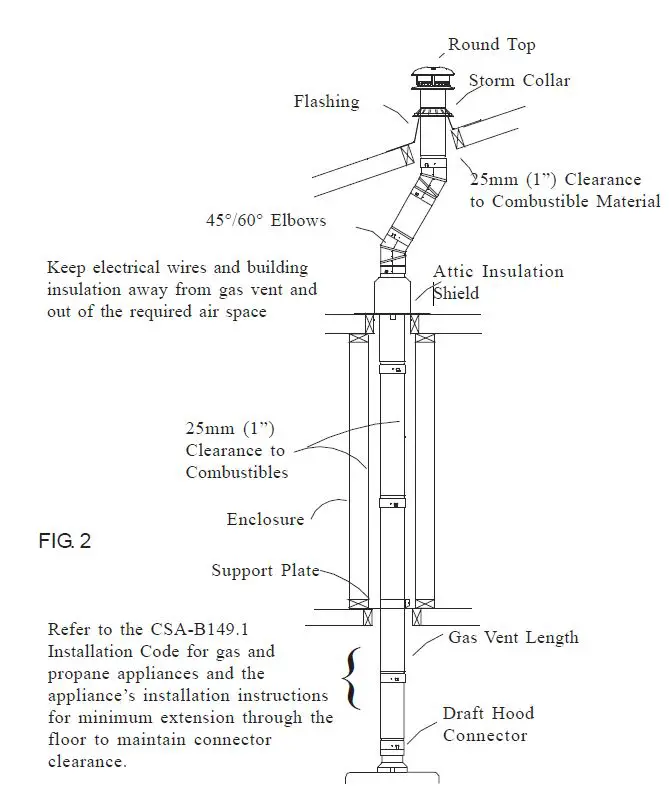 Round Top

Storm Collar

Flashing

25mm (1") Clearance to Combustible Material

45°/60° Elbows

Keep electrical wires and building insulation away from gas vent and out of the required air space

Attic Insulation Shield

25mm (1") Clearance to Combustibles

Enclosure

FIG. 2

Support Plate

Refer to the CSA-B149.1 Installation Code for gas and propane appliances and the appliance's installation instructions for minimum extension through the floor to maintain connector clearance.

Gas Vent Length

Draft Hood Connector