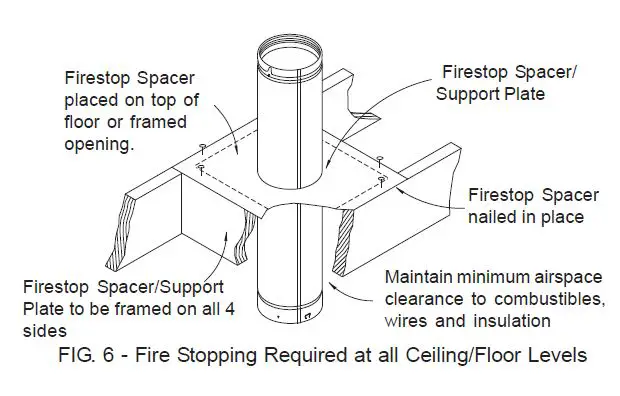 Firestop Spacer placed on top of floor or framed opening.

Firestop Spacer/ Support Plate

Firestop Spacer nailed in place

Firestop Spacer/Support Plate to be framed on all 4 sides

Maintain minimum airspace clearance to combustibles, wires and insulation

FIG. 6 - Fire Stopping Required at all Ceiling/Floor Levels