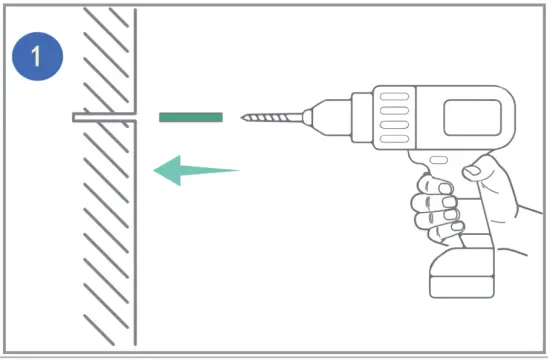 1